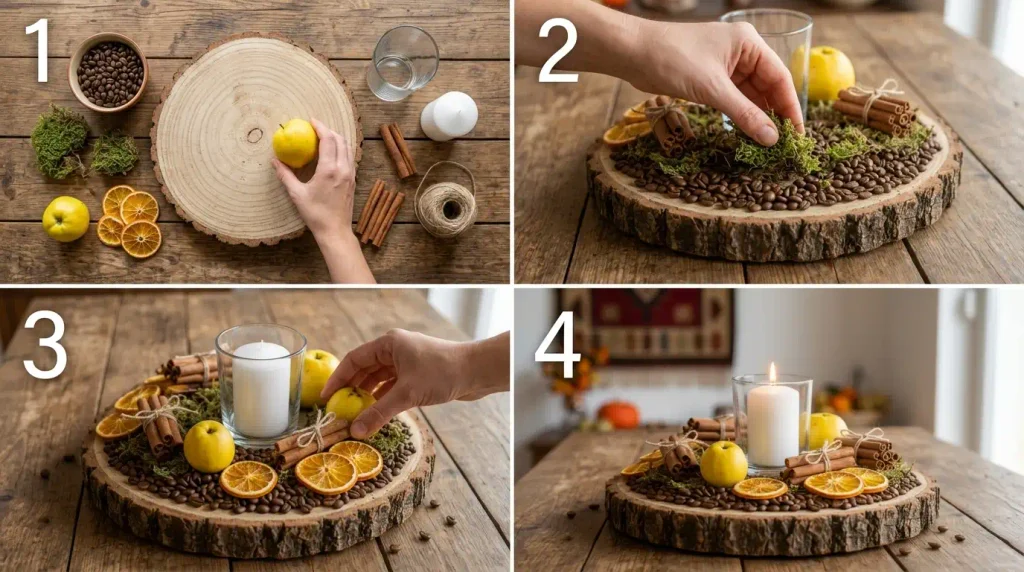 1

2

3

4